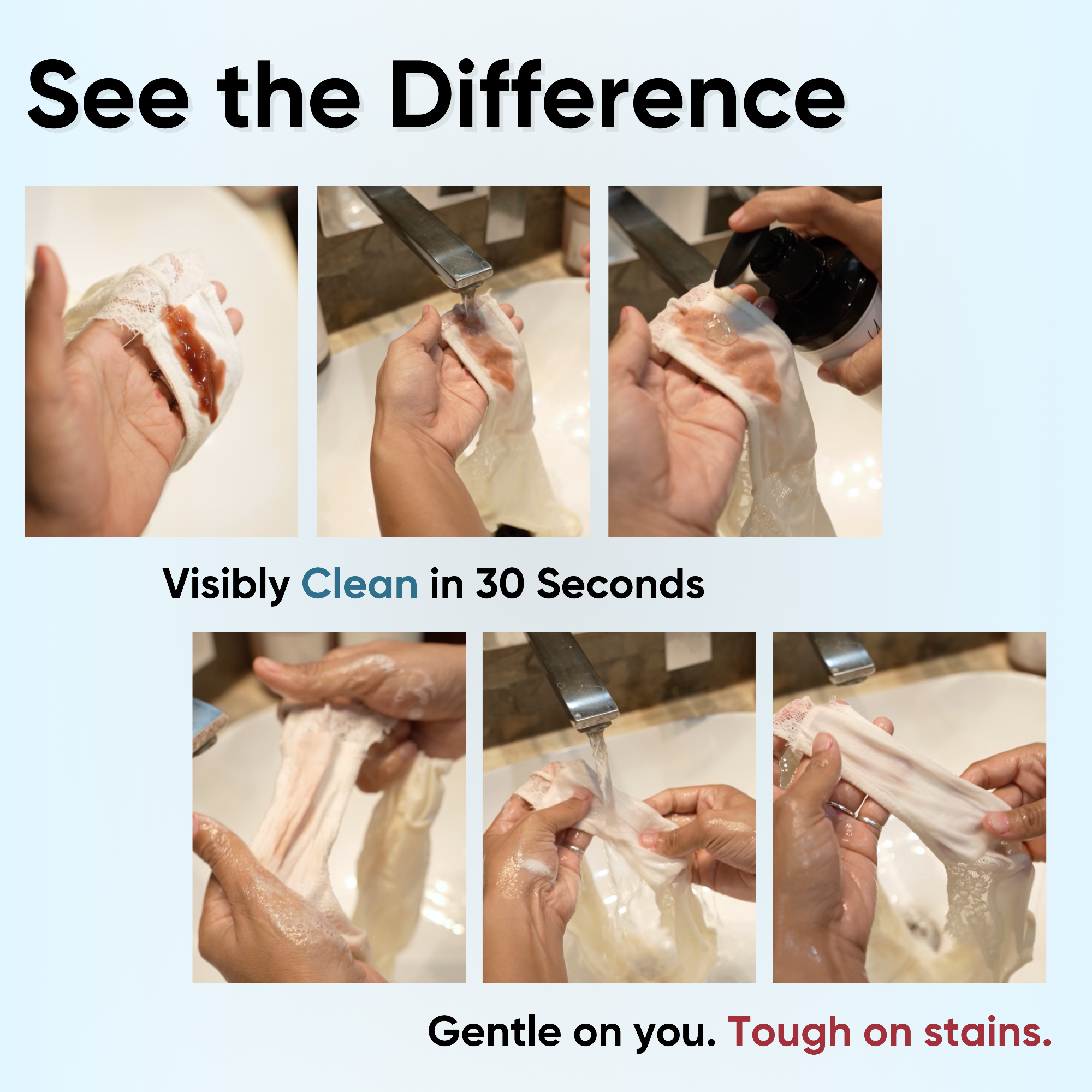 See the Difference

Visibly Clean in 30 Seconds

Gentle on you. Tough on stains.