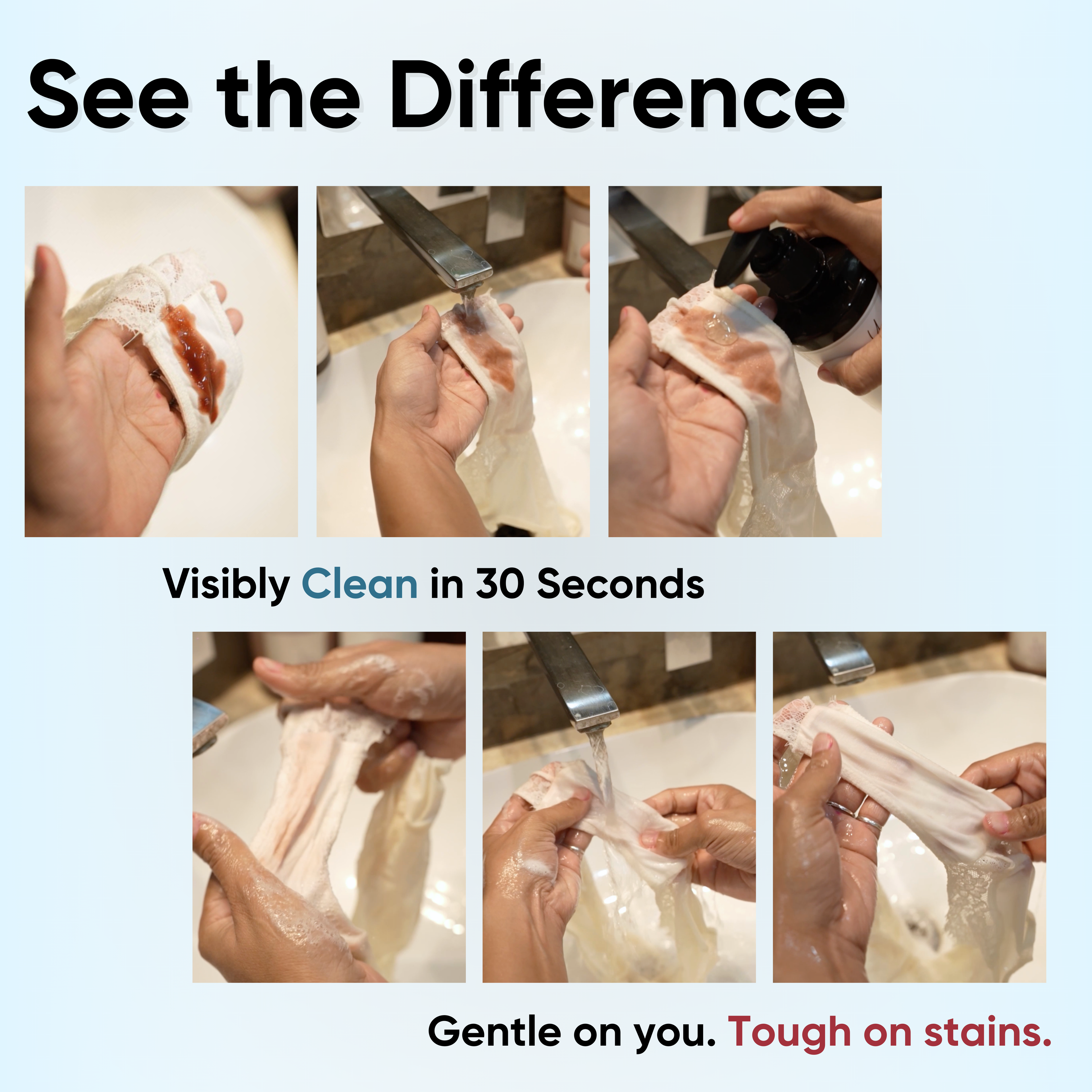 See the Difference

Visibly Clean in 30 Seconds

Gentle on you. Tough on stains.